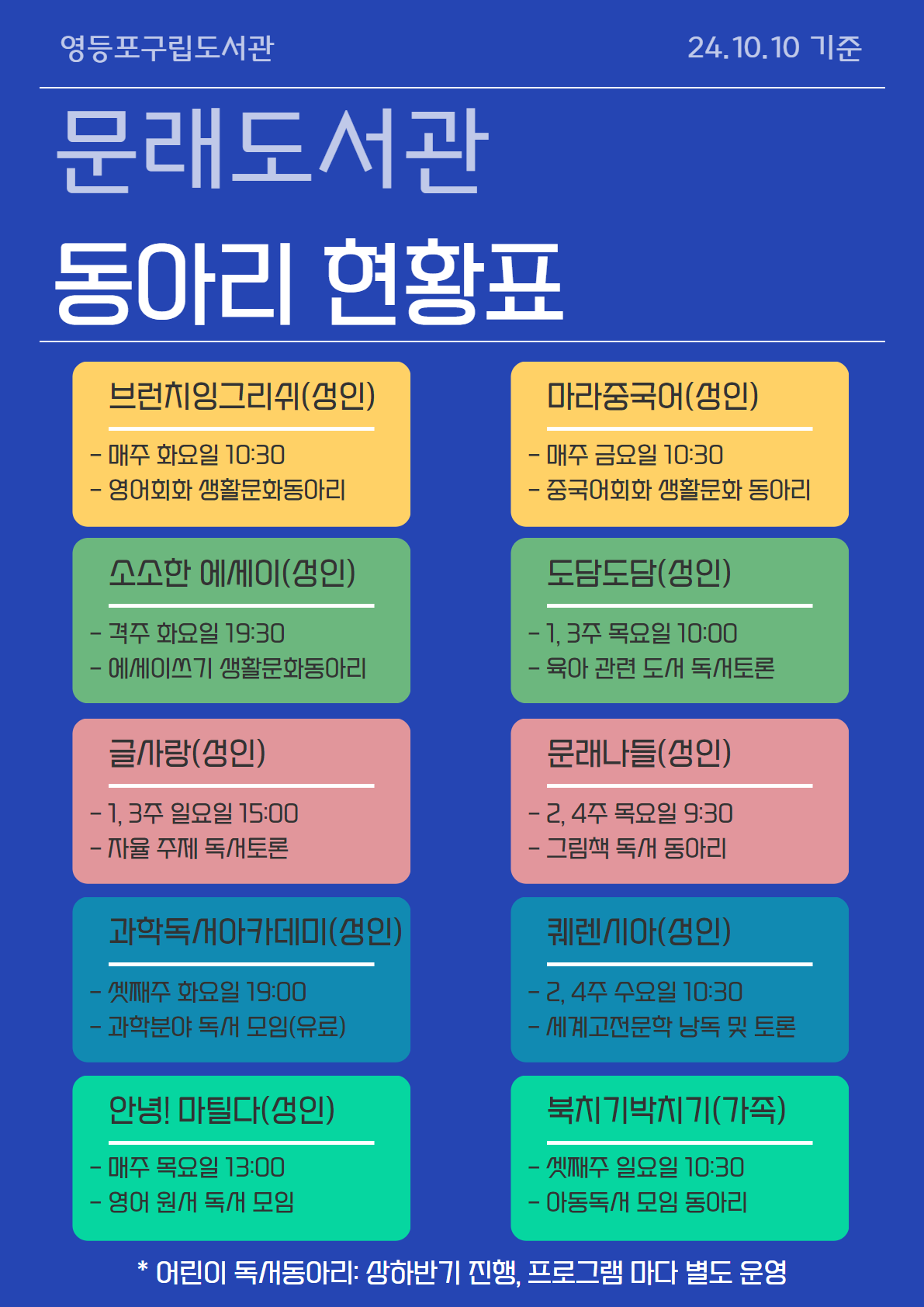 영등포구립도서관

24.10.10 기준

문래도서관

동아리 현황표

브런치잉그리쉬(성인)

- 매주 화요일 10:30
- 영어회화 생활문화동아리

소소한 에세이(성인)

- 격주 화요일 19:30
- 에세이쓰기 생활문화동아리

글사랑(성인)

- 1, 3주 일요일 15:00
- 자율 주제 독서토론

과학독서아카데미(성인)

- 셋째주 화요일 19:00
- 과학분야 독서 모임(유료)

안녕! 마틸다(성인)

- 매주 목요일 13:00
- 영어 원서 독서 모임

마라중국어(성인)

- 매주 금요일 10:30
- 중국어회화 생활문화 동아리

도담도담(성인)

- 1, 3주 목요일 10:00
- 육아 관련 도서 독서토론

문래나들(성인)

- 2, 4주 목요일 9:30
- 그림책 독서 동아리

퀘렌시아(성인)

- 2, 4주 수요일 10:30
- 세계고전문학 낭독 및 토론

북치기박치기(가족)

- 셋째주 일요일 10:30
- 아동독서 모임 동아리

* 어린이 독서동아리: 상하반기 진행, 프로그램 마다 별도 운영